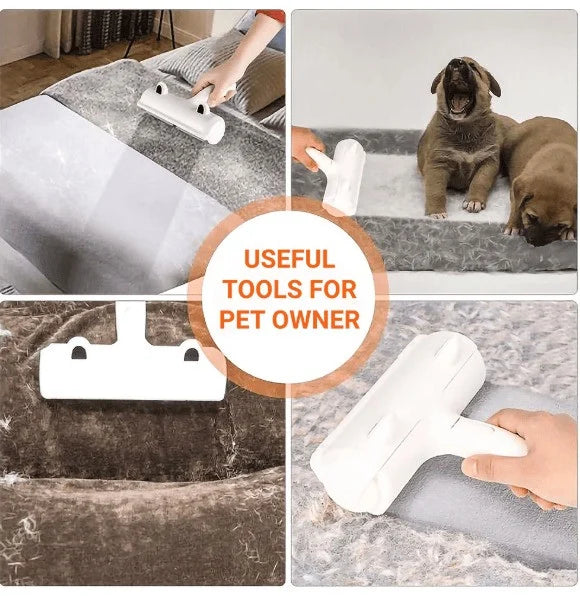 USEFUL TOOLS FOR PET OWNER