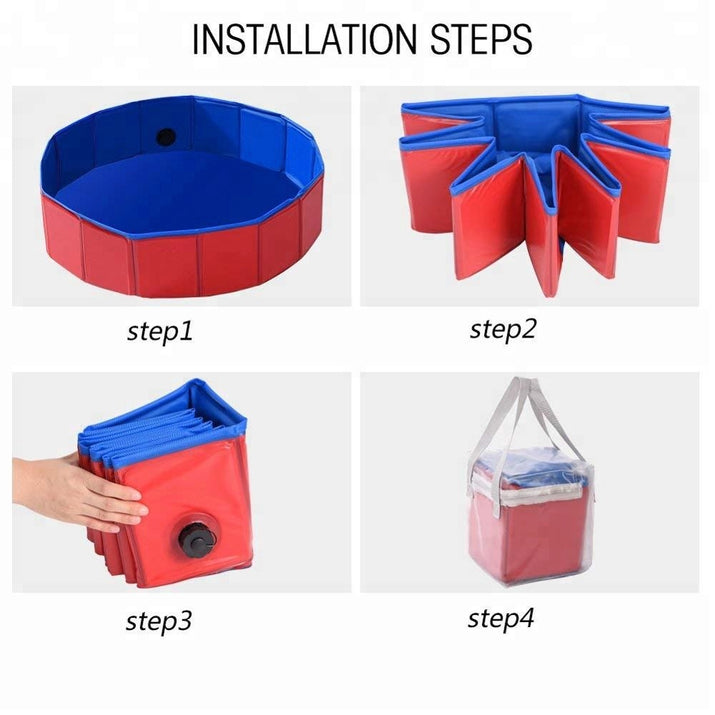 INSTALLATION STEPS

step1

step2

step3

step4